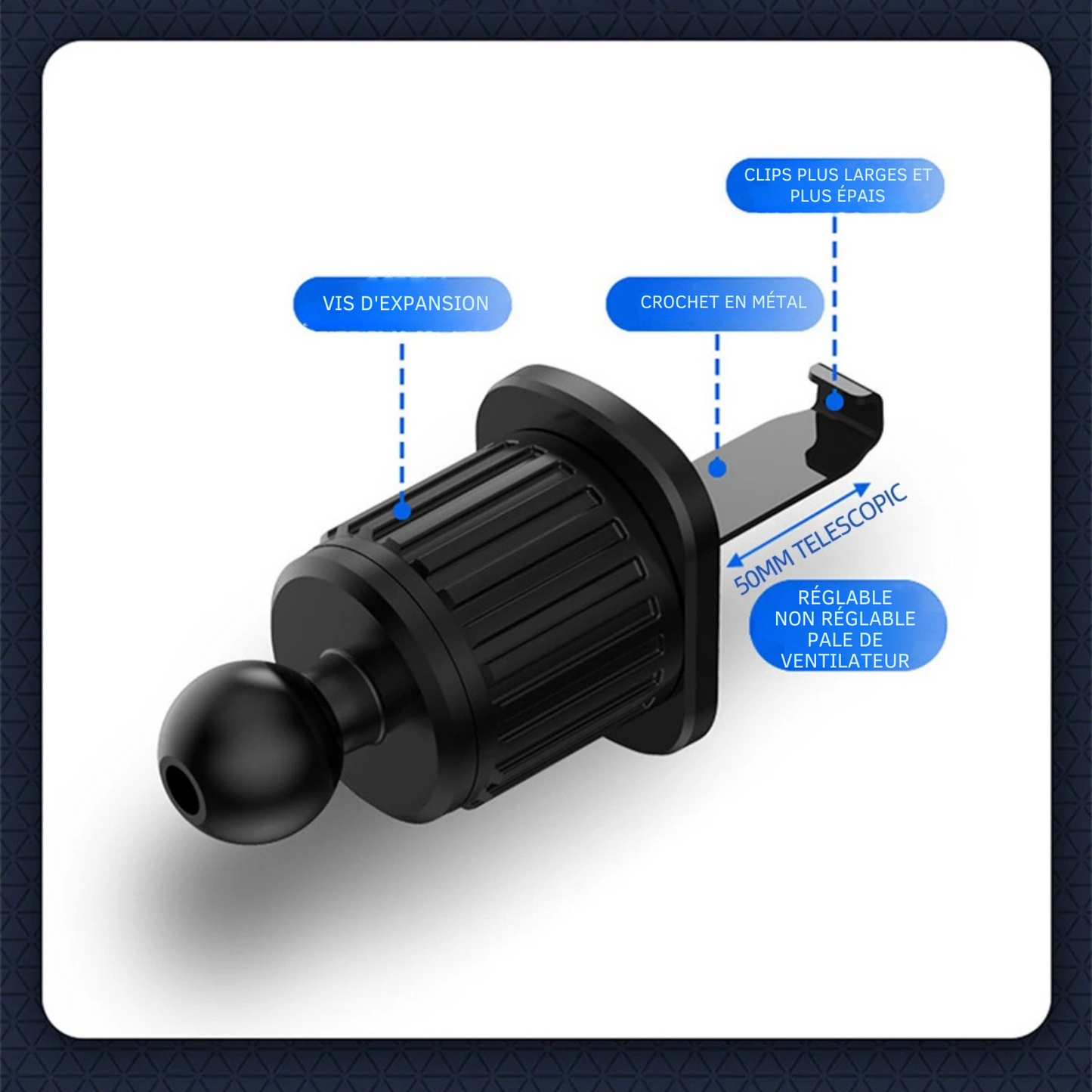 CLIPS PLUS LARGES ET PLUS ÉPAIS

VIS D'EXPANSION

CROCHET EN MÉTAL

50MM TELESCOPIC

RÉGLABLE
NON RÉGLABLE
PALE DE
VENTILATEUR